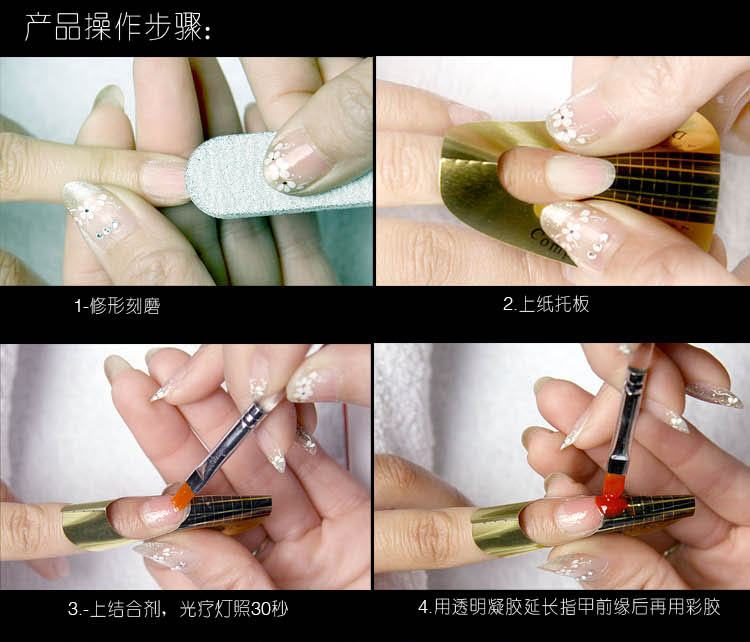 产品操作步骤:

1-修形刻磨

2.上纸托板

3.-上结合剂，光疗灯照30秒

4.用透明凝胶延长指甲前缘后再用彩胶