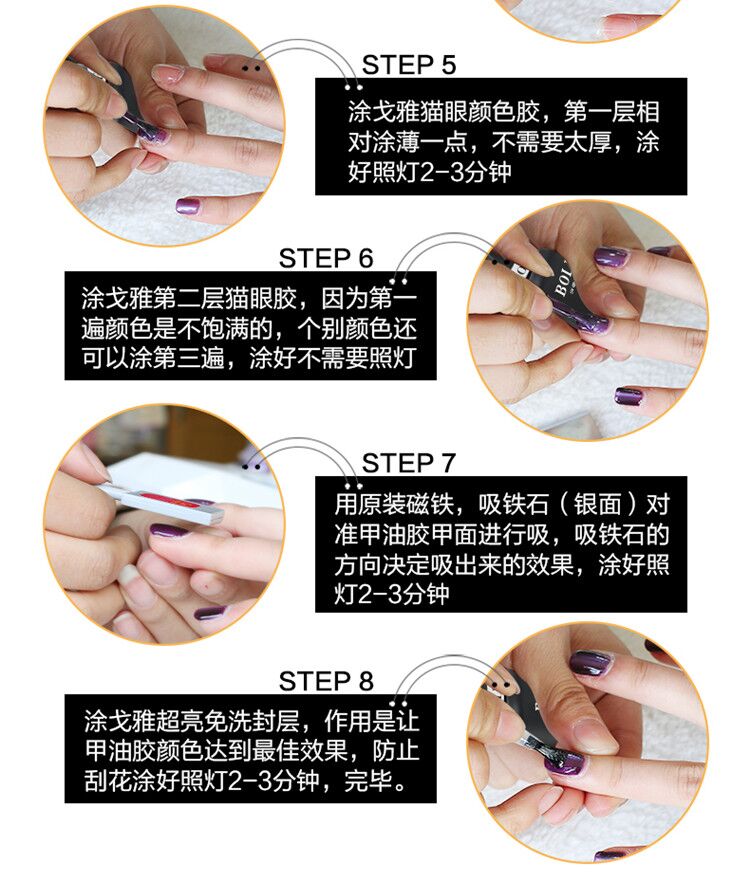 STEP 5

涂戈雅猫眼颜色胶，第一层相对涂薄一点，不需要太厚，涂好照灯2-3分钟

STEP 6

涂戈雅第二层猫眼胶，因为第一遍颜色是不饱满的，个别颜色还可以涂第三遍，涂好不需要照灯

BOI

STEP 7

用原装磁铁，吸铁石（银面）对准甲油胶甲面进行吸，吸铁石的方向决定吸出来的效果，涂好照灯2-3分钟

STEP 8

涂戈雅超亮免洗封层，作用是让甲油胶颜色达到最佳效果，防止刮花涂好照灯2-3分钟，完毕。